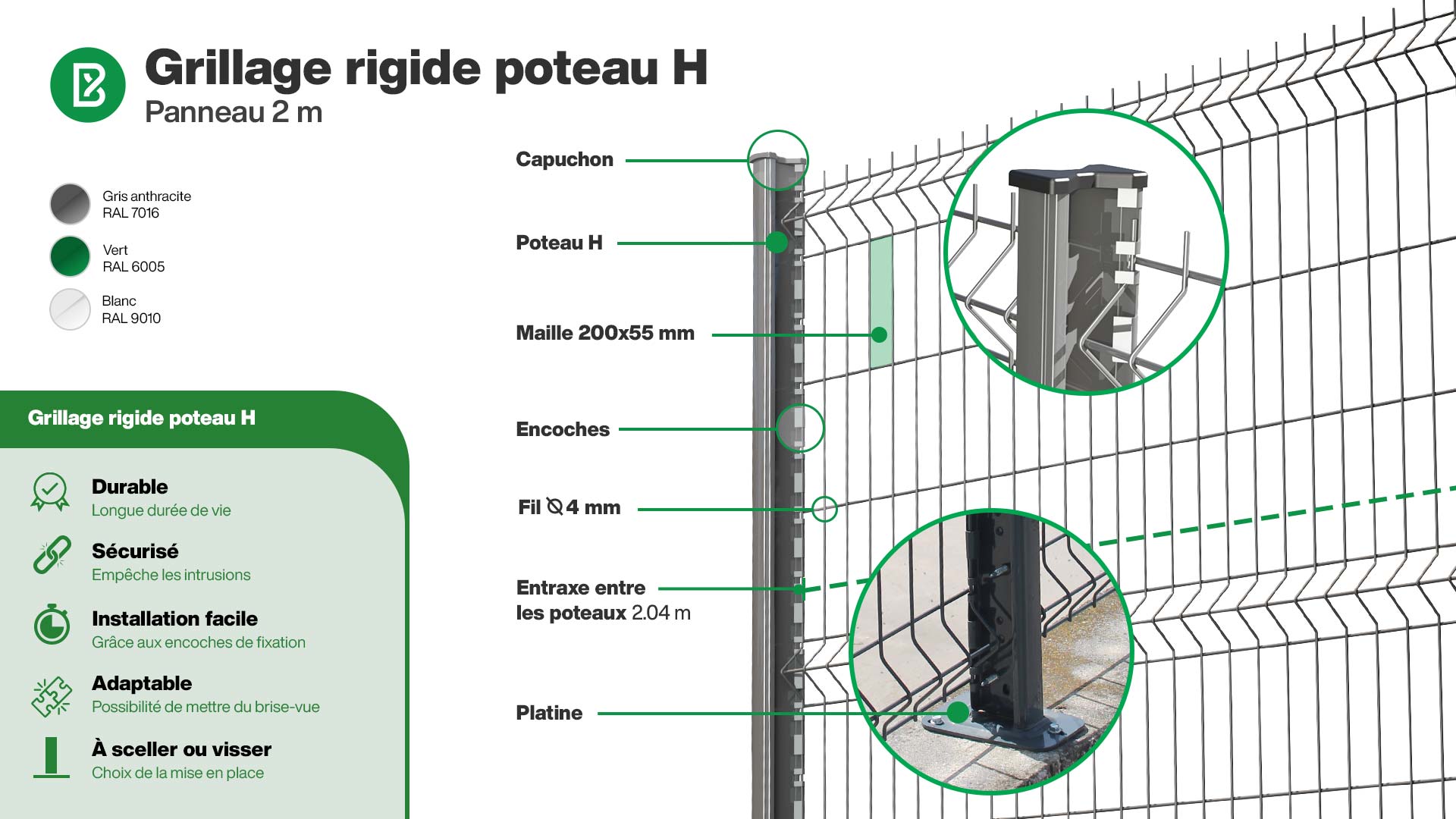 Grillage rigide poteau H
Panneau 2 m

Gris anthracite
RAL 7016

Vert
RAL 6005

Blanc
RAL 9010

Grillage rigide poteau H

Durable
Longue durée de vie

Sécurisé
Empêche les intrusions

Installation facile
Grâce aux encoches de fixation

Adaptable
Possibilité de mettre du brise-vue

À sceller ou visser
Choix de la mise en place

Capuchon

Poteau H

Maille 200x55 mm

Encoches

Fil ⌀4 mm

Entraxe entre les poteaux 2.04 m

Platine