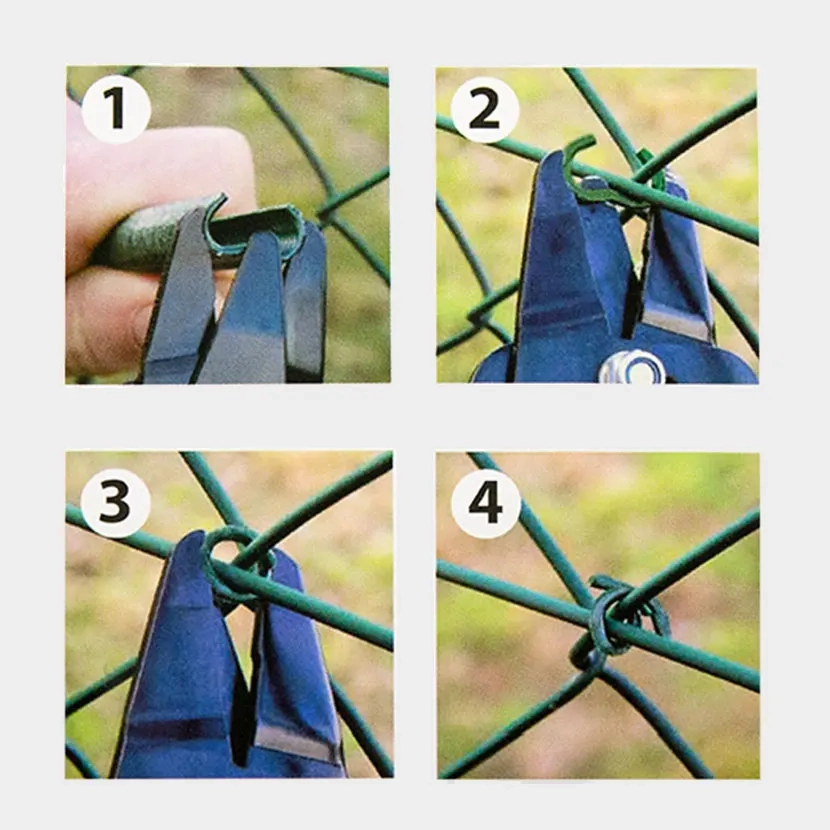 1

2

3

4