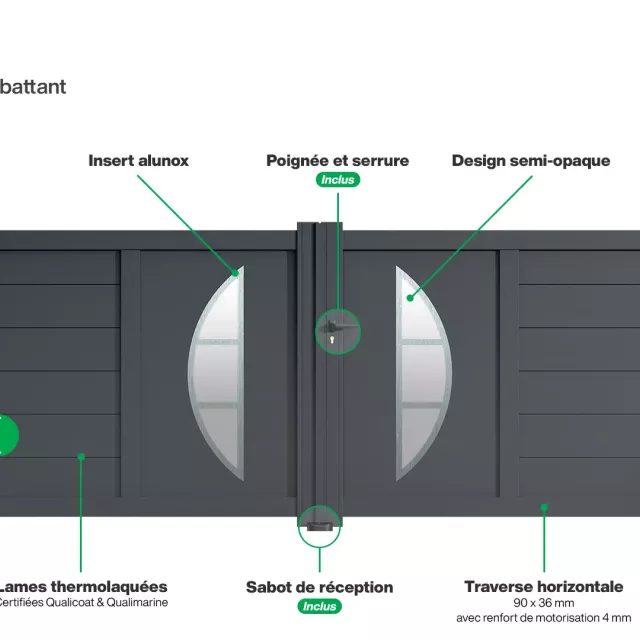 battant

Insert alunox

Poignée et serrure
Inclus

Design semi-opaque

Lames thermolaquées
Certifiées Qualicoat & Qualimarine

Sabot de réception
Inclus

Traverse horizontale
90 x 36 mm
avec renfort de motorisation 4 mm