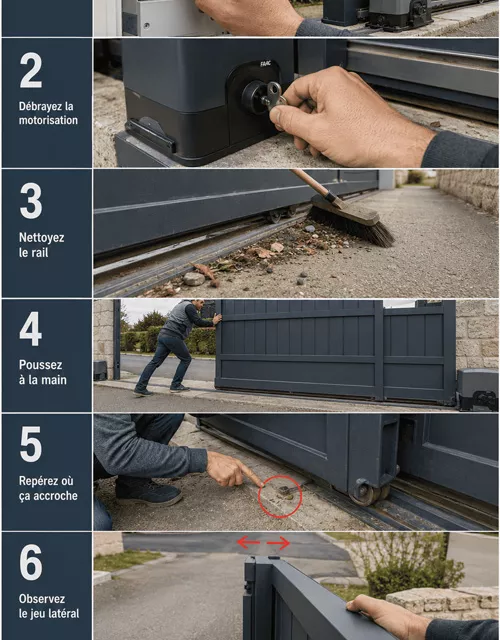 2

Débrayez la motorisation

FAAC

3

Nettoyez le rail

4

Poussez à la main

5

Repérez où ça accroche

6

Observez le jeu latéral